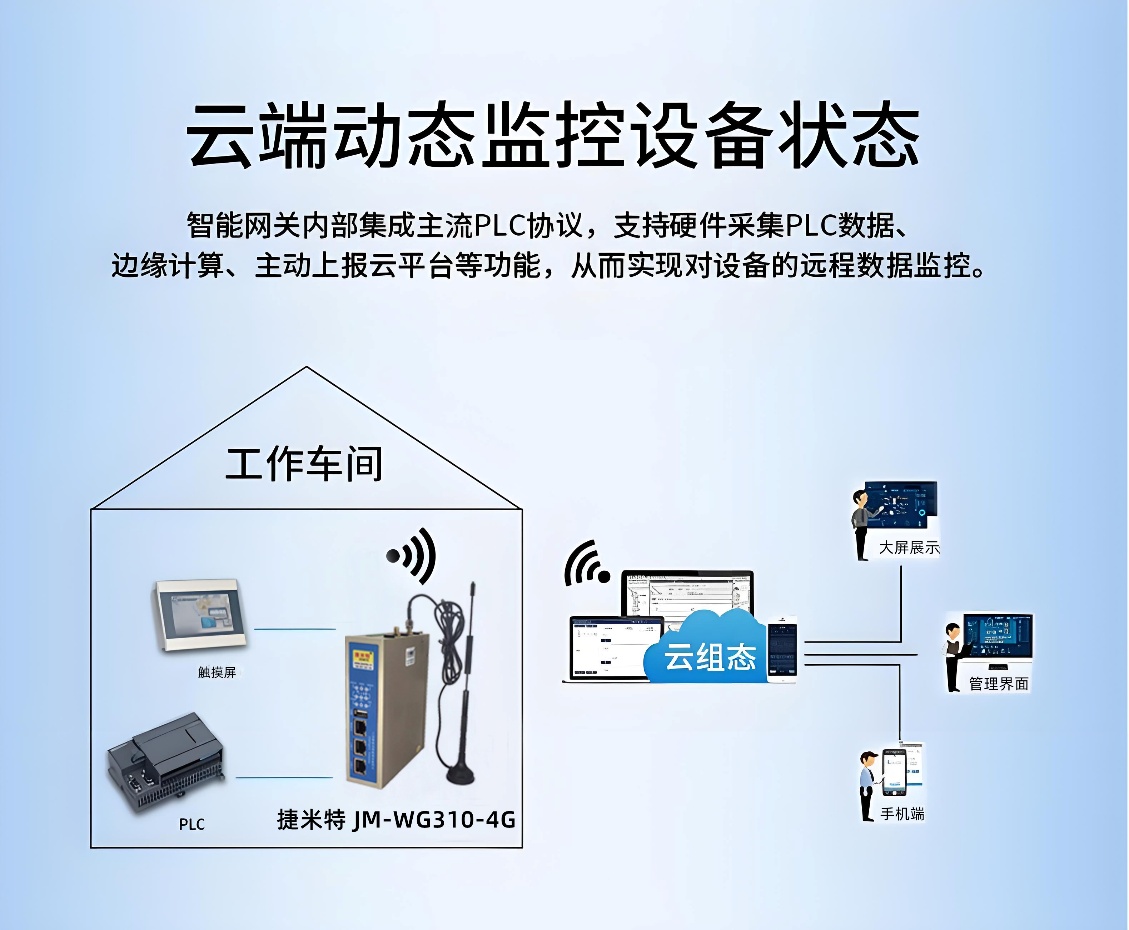 云端动态监控设备状态

智能网关内部集成主流PLC协议，支持硬件采集PLC数据、边缘计算、主动上报云平台等功能，从而实现对设备的远程数据监控。

工作车间

触摸屏

PLC

捷米特 JM-WG310-4G

云组态

大屏展示

管理界面

手机端